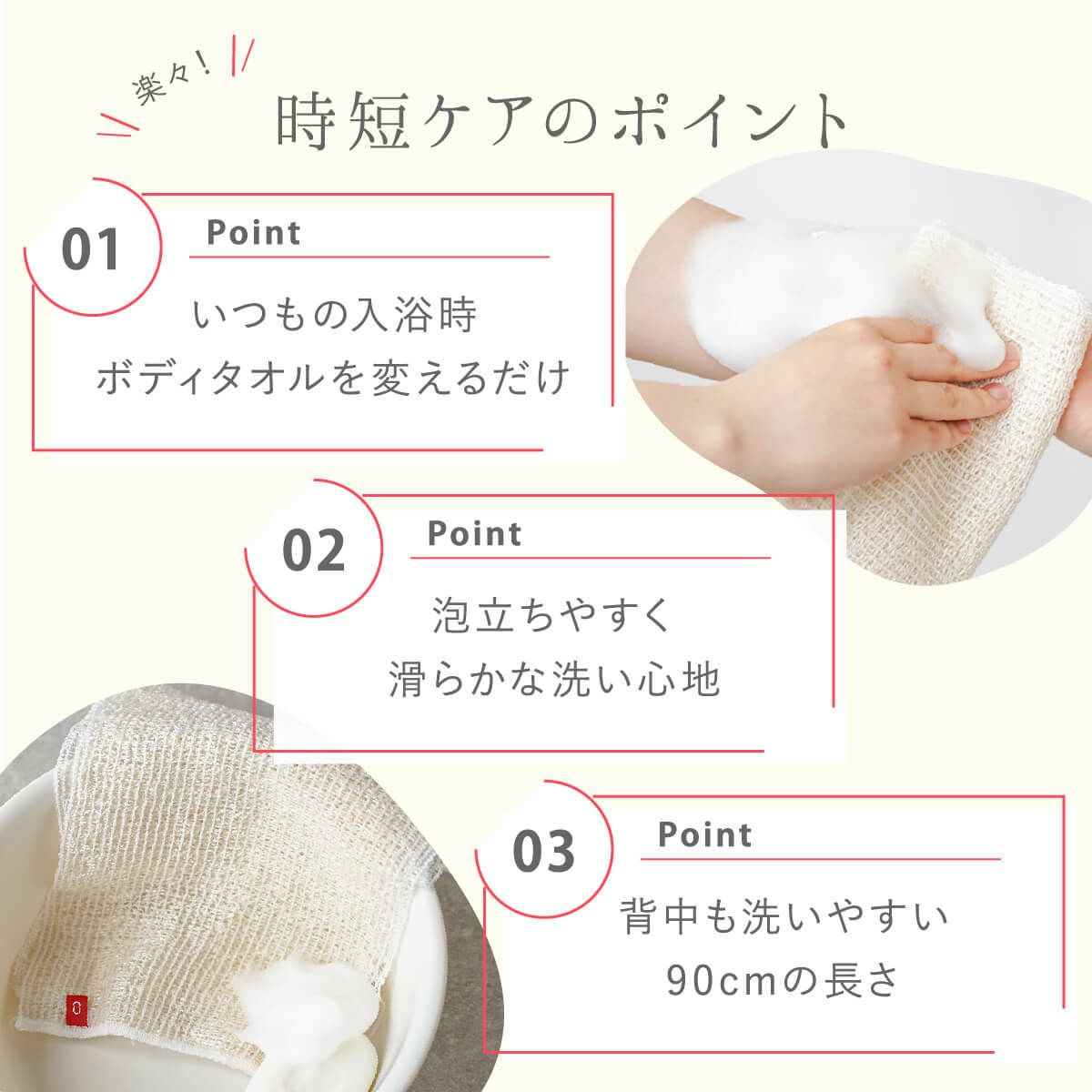 楽々！

時短ケアのポイント

01
Point
いつもの入浴時
ボディタオルを変えるだけ

02
Point
泡立ちやすく
滑らかな洗い心地

03
Point
背中も洗いやすい
90cmの長さ