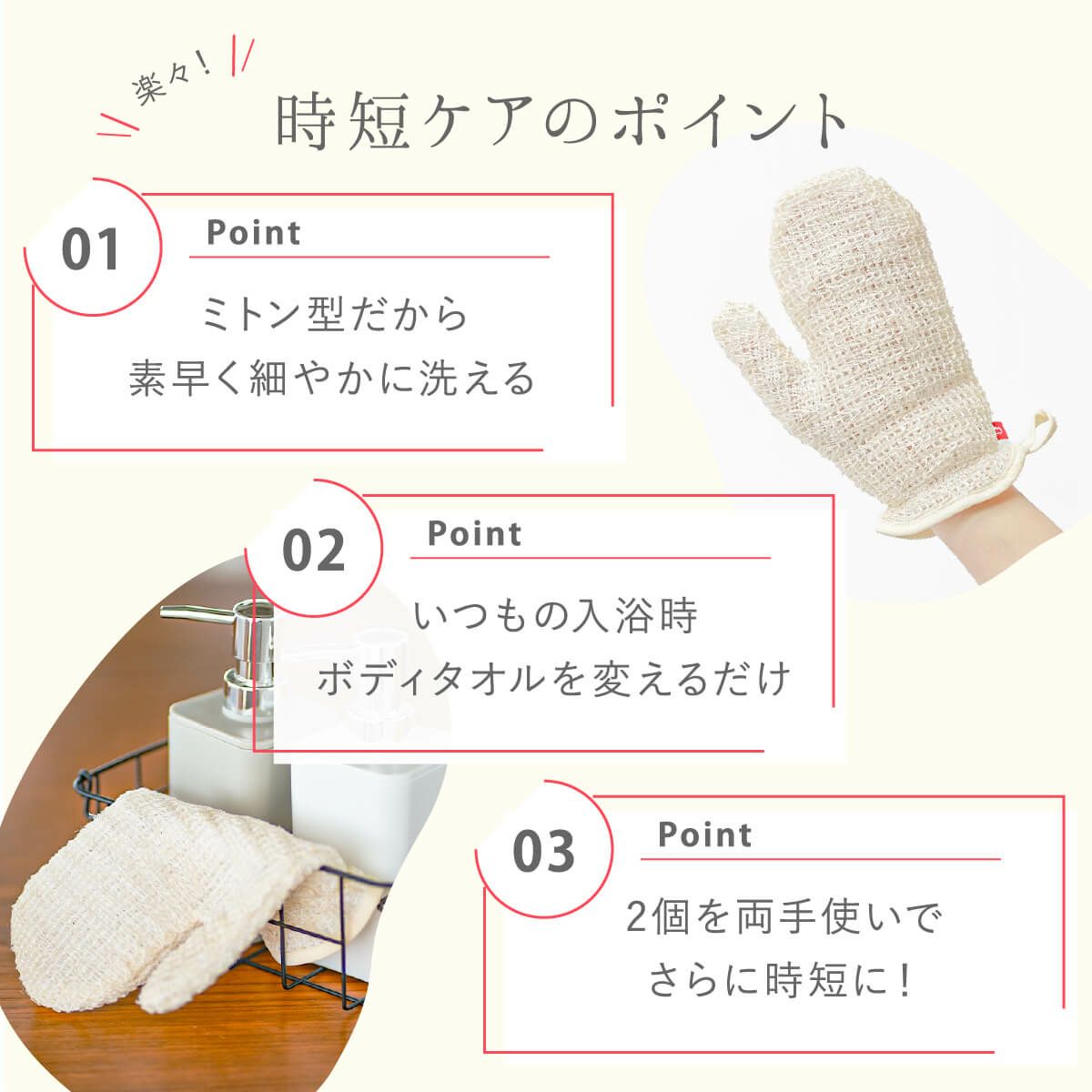 楽々！

時短ケアのポイント

01
Point
ミトン型だから
素早く細やかに洗える

02
Point
いつもの入浴時
ボディタオルを変えるだけ

03
Point
2個を両手使いで
さらに時短に！