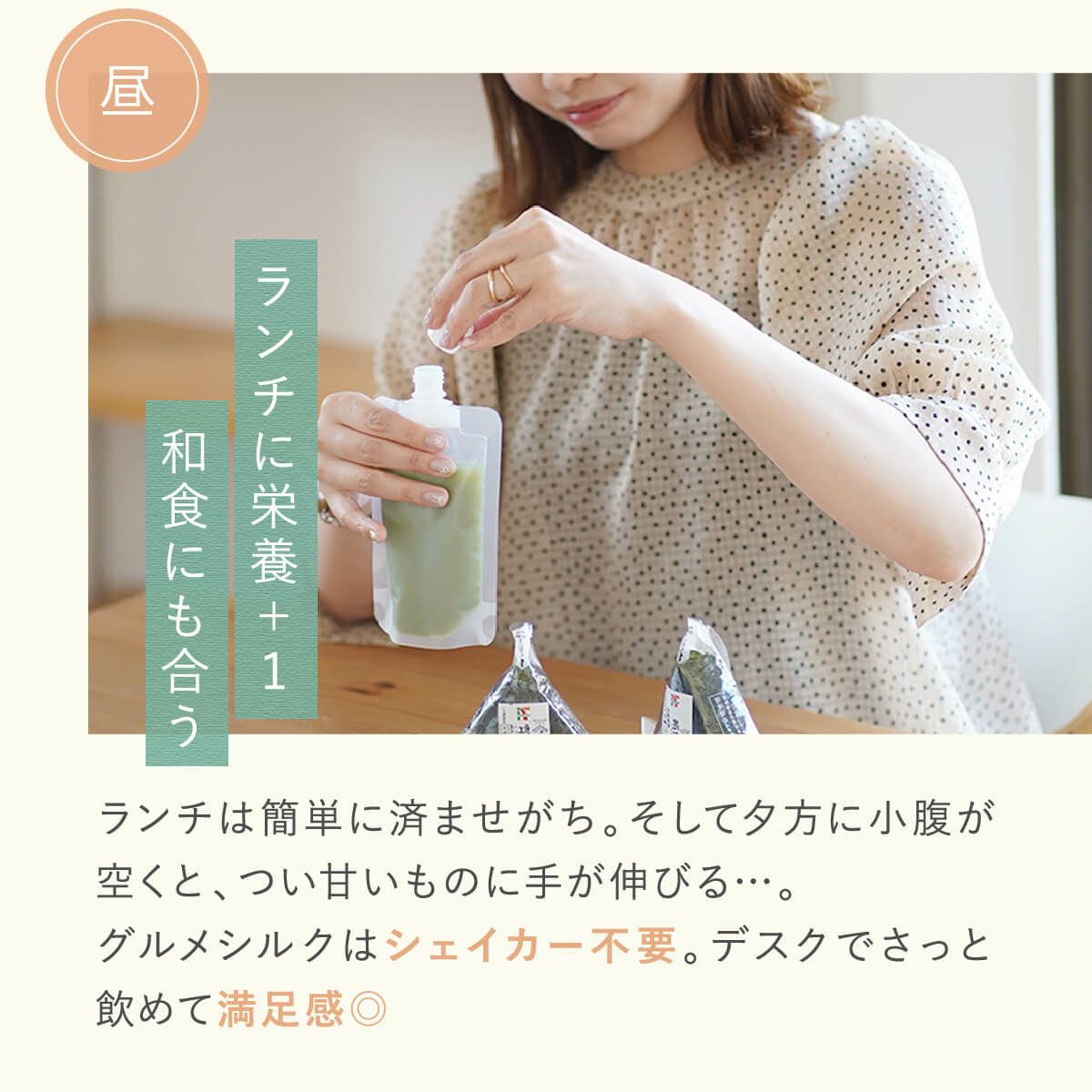 昼

ランチに栄養＋1

和食にも合う

ランチは簡単に済ませがち。そして夕方に小腹が空くと、つい甘いものに手が伸びる…。
グルメシルクはシェイカー不要。デスクでさっと飲めて満足感◎